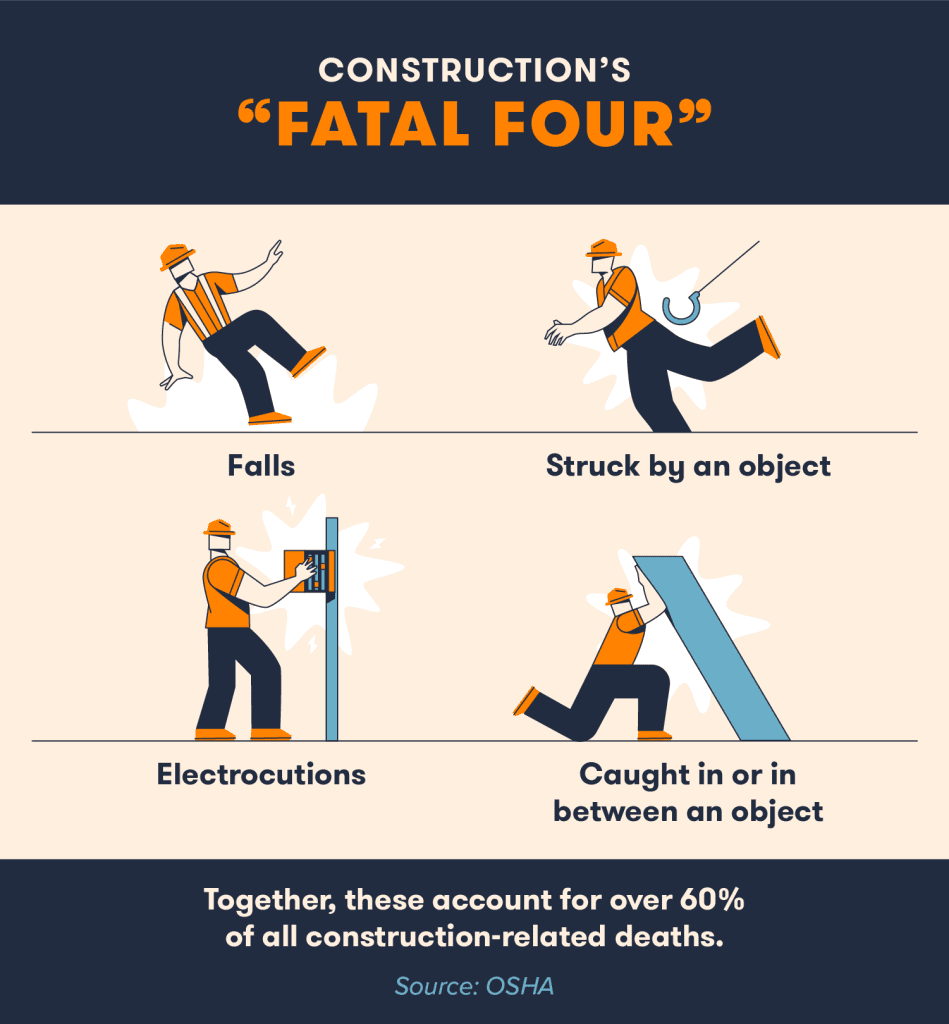 CONSTRUCTION'S
"FATAL FOUR"

Falls

Struck by an object

Electrocutions

Caught in or in between an object

Together, these account for over 60% of all construction-related deaths.

Source: OSHA